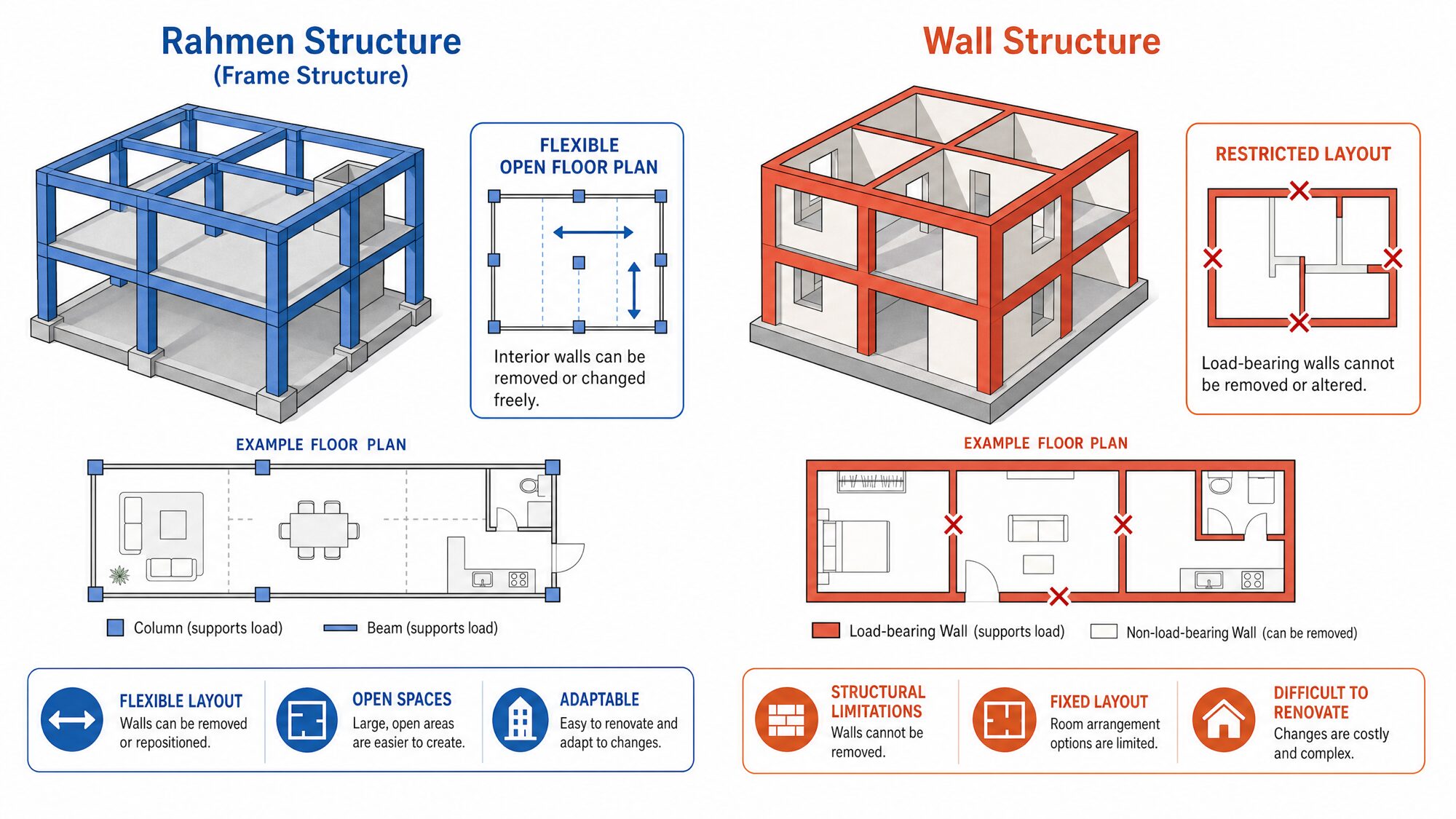 Rahmen Structure
(Frame Structure)

FLEXIBLE
OPEN FLOOR PLAN

Interior walls can be removed or changed freely.

EXAMPLE FLOOR PLAN

Column (supports load)
Beam (supports load)

FLEXIBLE LAYOUT
Walls can be removed or repositioned.

OPEN SPACES
Large, open areas are easier to create.

ADAPTABLE
Easy to renovate and adapt to changes.

Wall Structure

RESTRICTED LAYOUT

Load-bearing walls cannot be removed or altered.

EXAMPLE FLOOR PLAN

Load-bearing Wall (supports load)
Non-load-bearing Wall (can be removed)

STRUCTURAL LIMITATIONS
Walls cannot be removed.

FIXED LAYOUT
Room arrangement options are limited.

DIFFICULT TO RENOVATE
Changes are costly and complex.